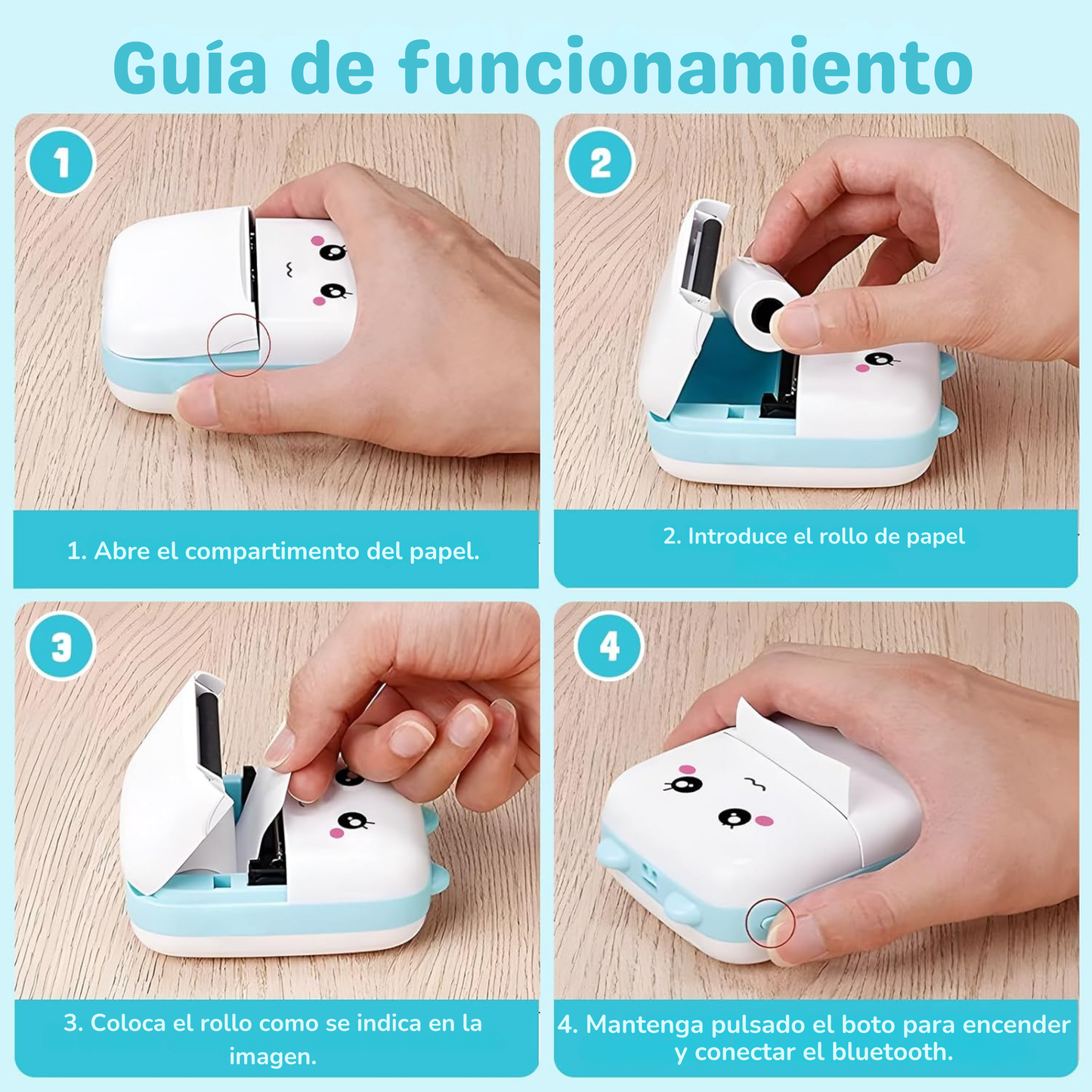 Guía de funcionamiento

1

1. Abre el compartimento del papel.

2

2. Introduce el rollo de papel

3

3. Coloca el rollo como se indica en la imagen.

4

4. Mantenga pulsado el boto para encender y conectar el bluetooth.